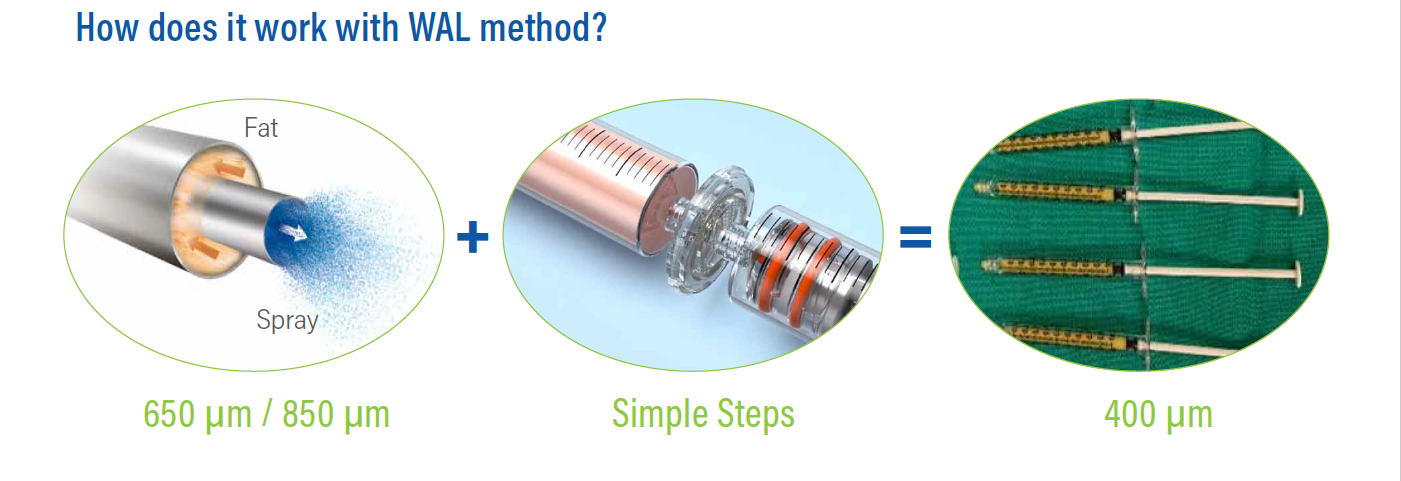 How does it work with WAL method?

Fat

Spray

+

=

650 µm / 850 µm

Simple Steps

400 µm